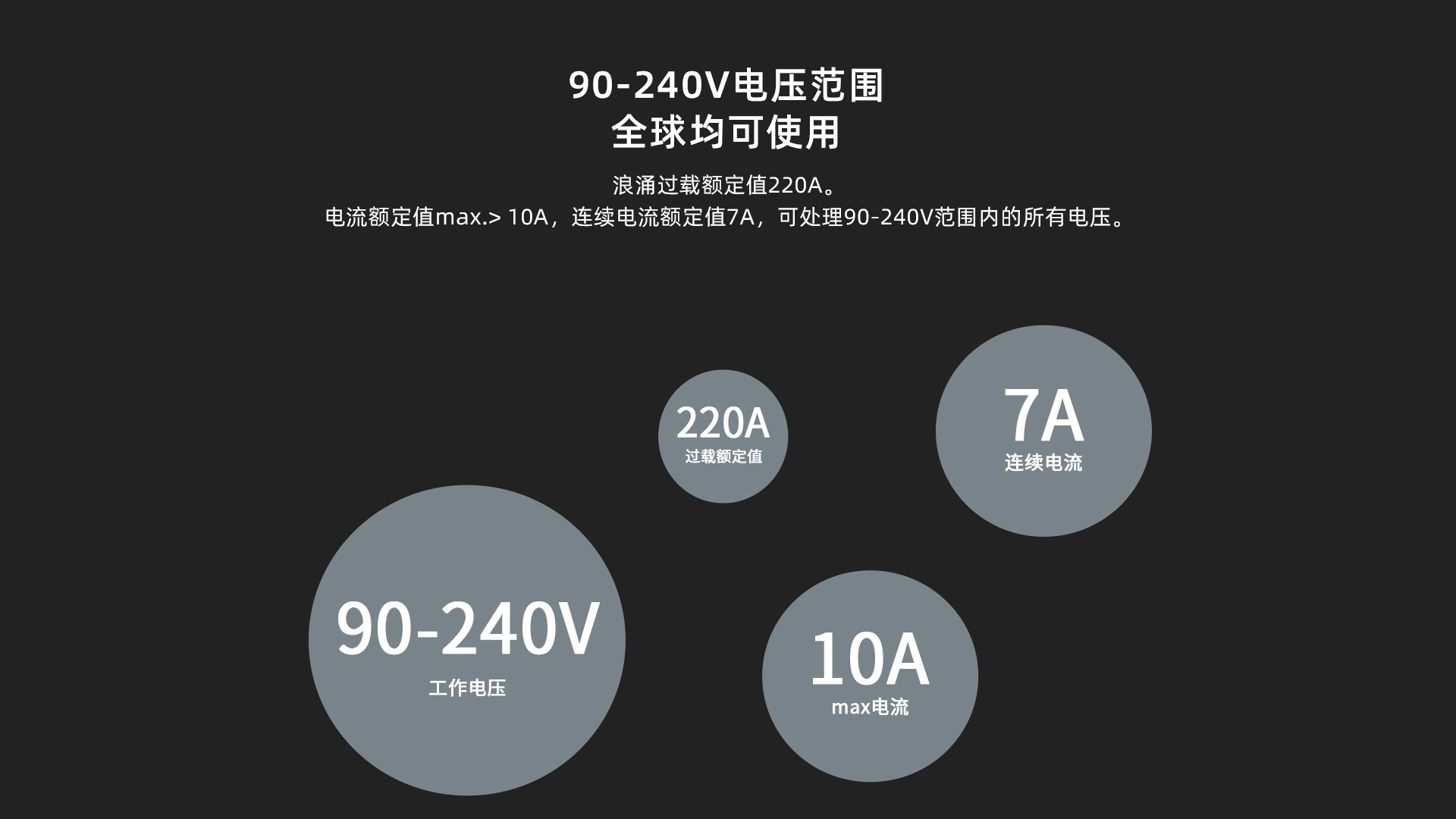 90-240V电压范围
全球均可使用

浪涌过载额定值220A。
电流额定值max.> 10A，连续电流额定值7A，可处理90-240V范围内的所有电压。

220A
过载额定值

7A
连续电流

90-240V
工作电压

10A
max电流